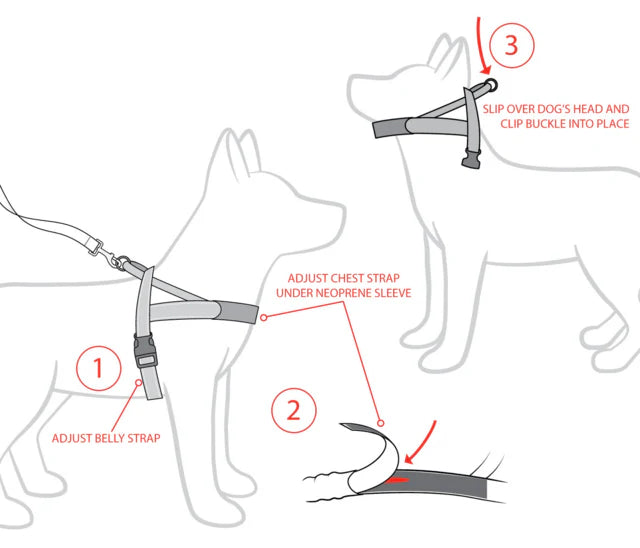 3

SLIP OVER DOG'S HEAD AND CLIP BUCKLE INTO PLACE

ADJUST CHEST STRAP UNDER NEOPRENE SLEEVE

1

ADJUST BELLY STRAP

2